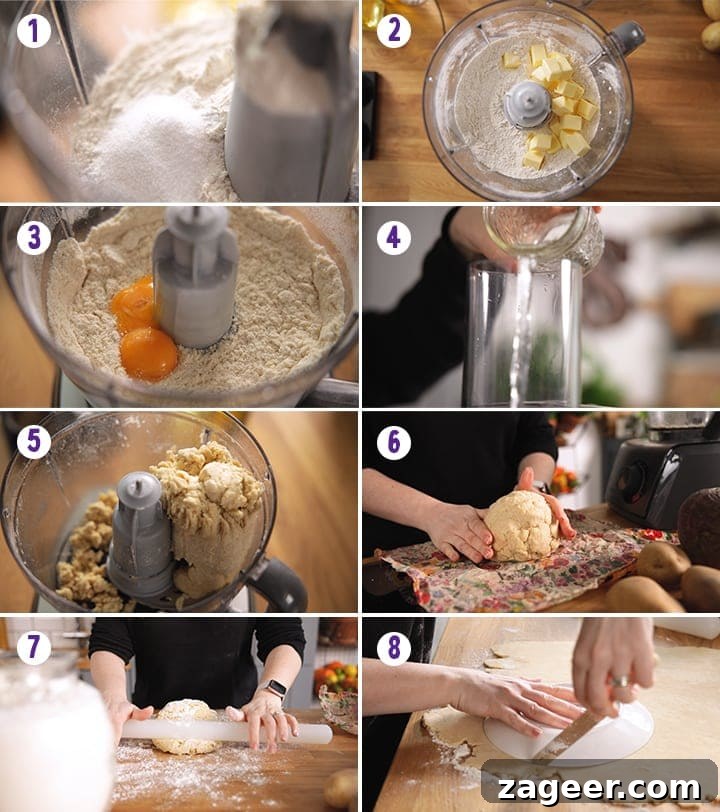 1

2

3

4

5

6

7

8

zageer.com