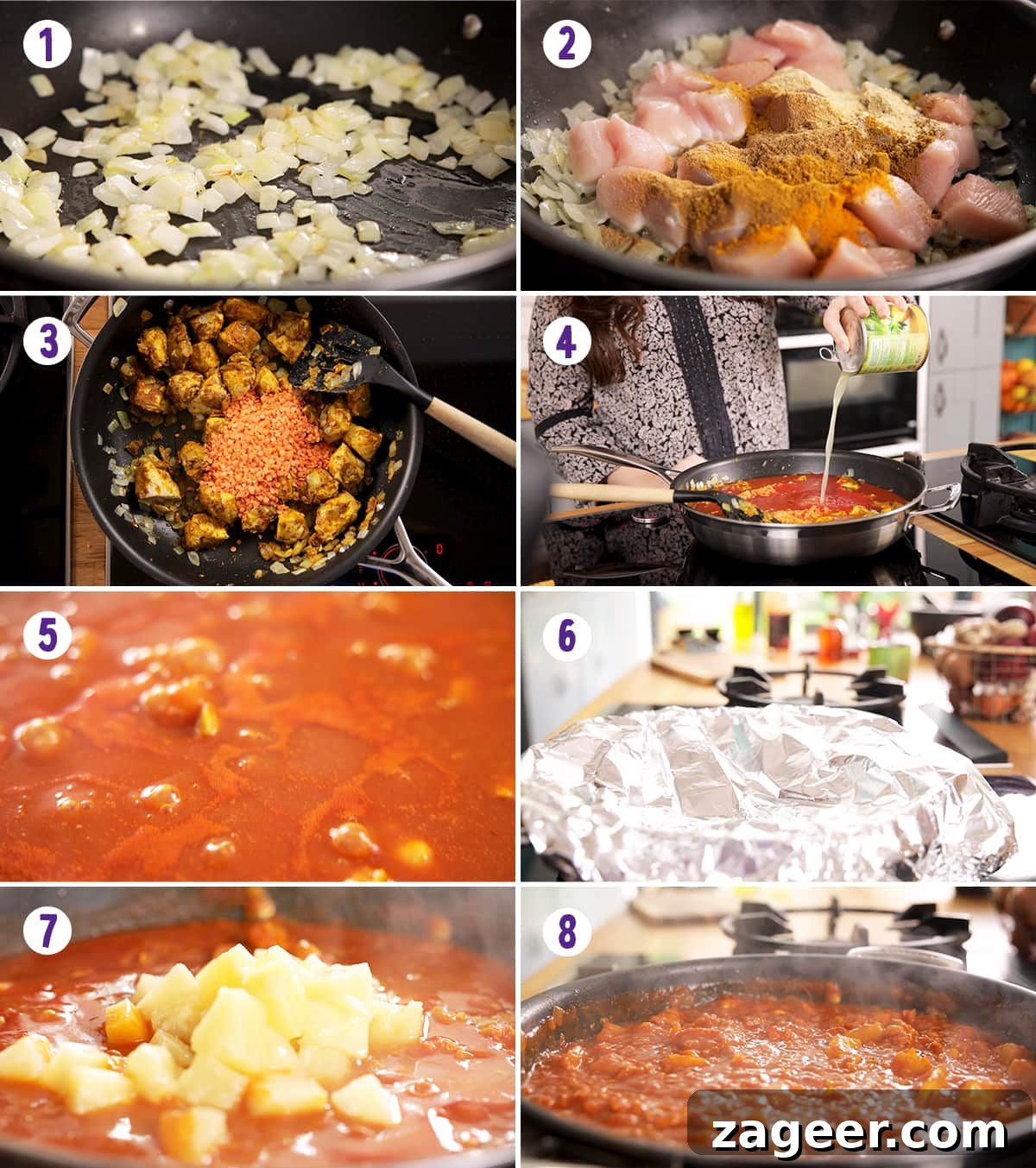 1
2
3
4
5
6
7
8
zageer.com