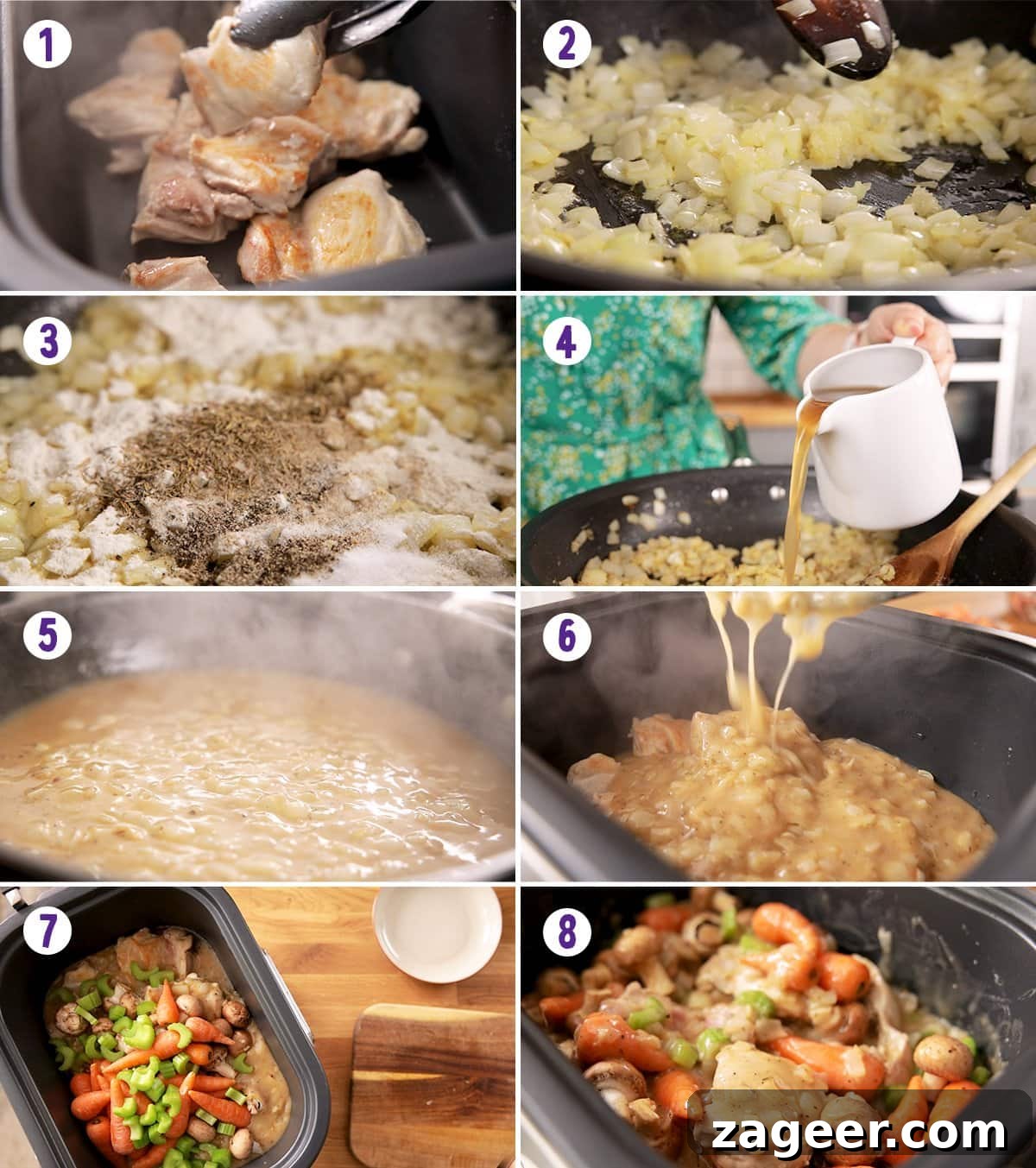 1
2
3
4
5
6
7
8
zageer.com