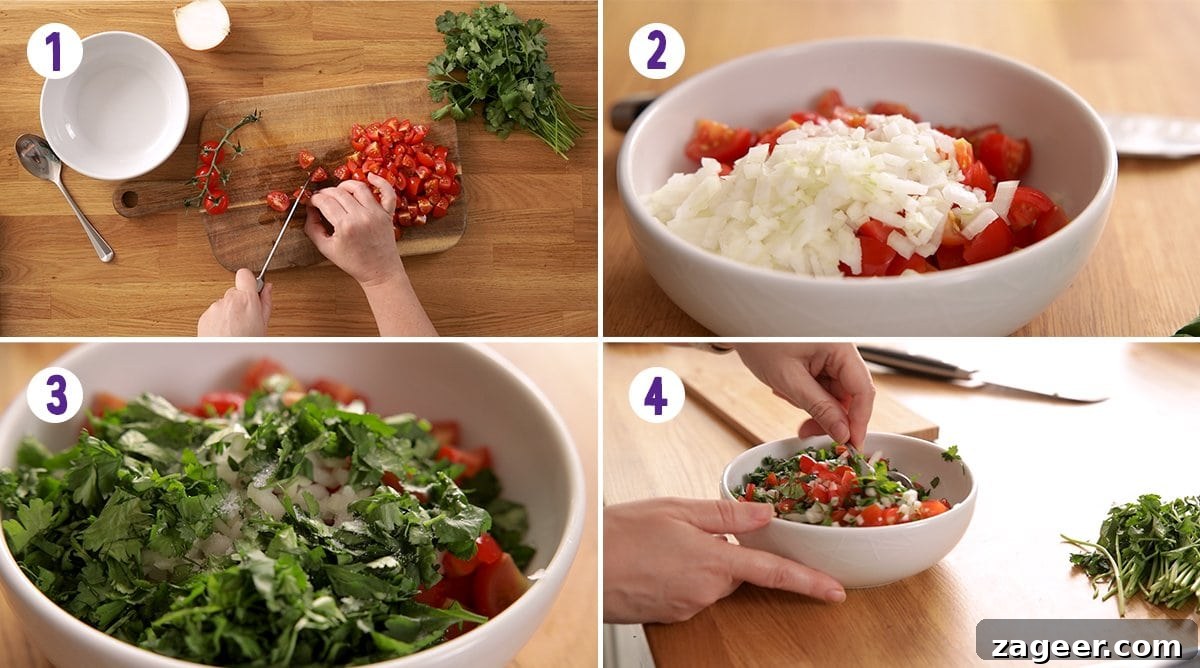 1

2

3

4

zageer.com