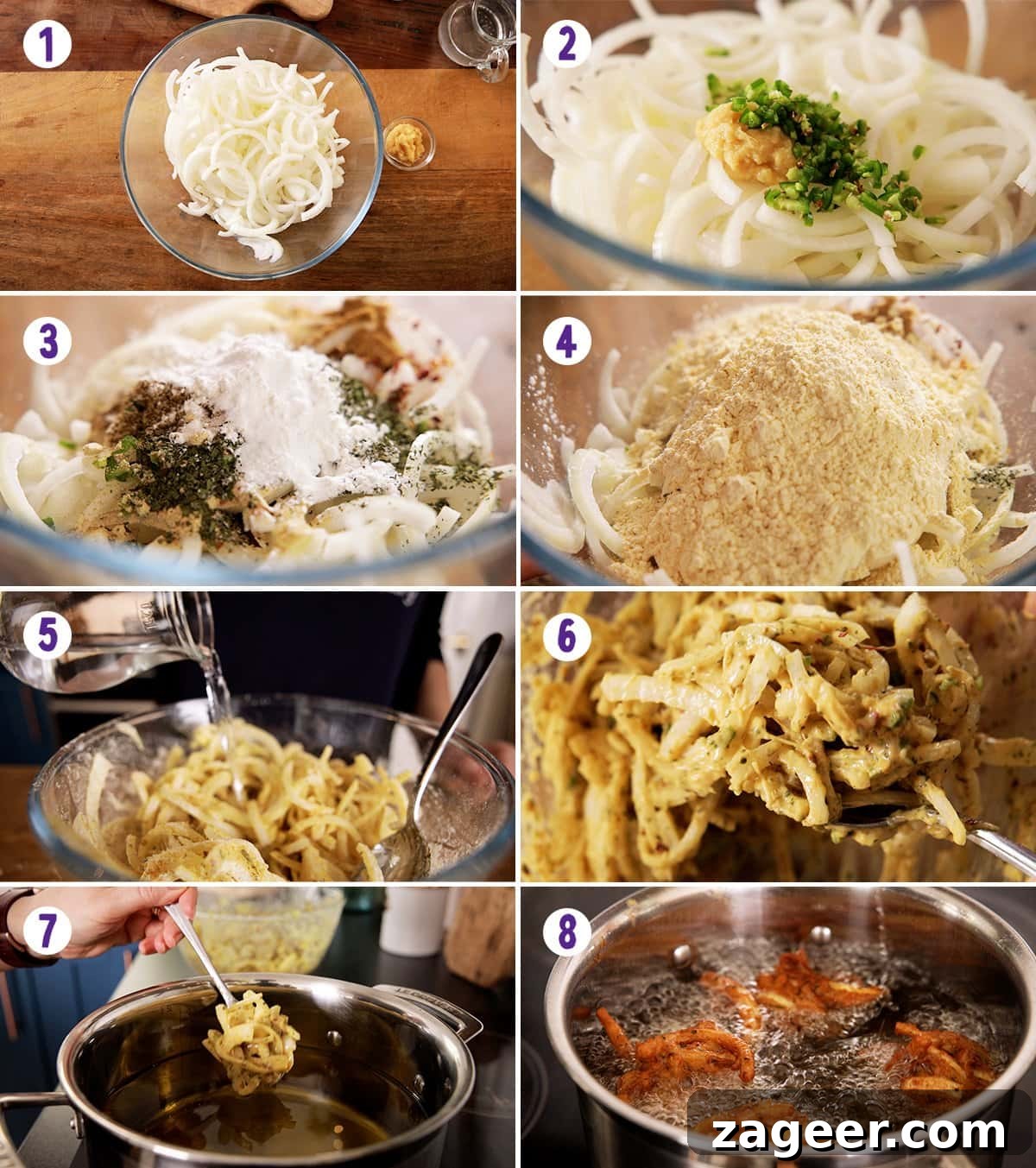 1
2
3
4
5
6
7
8
zageer.com