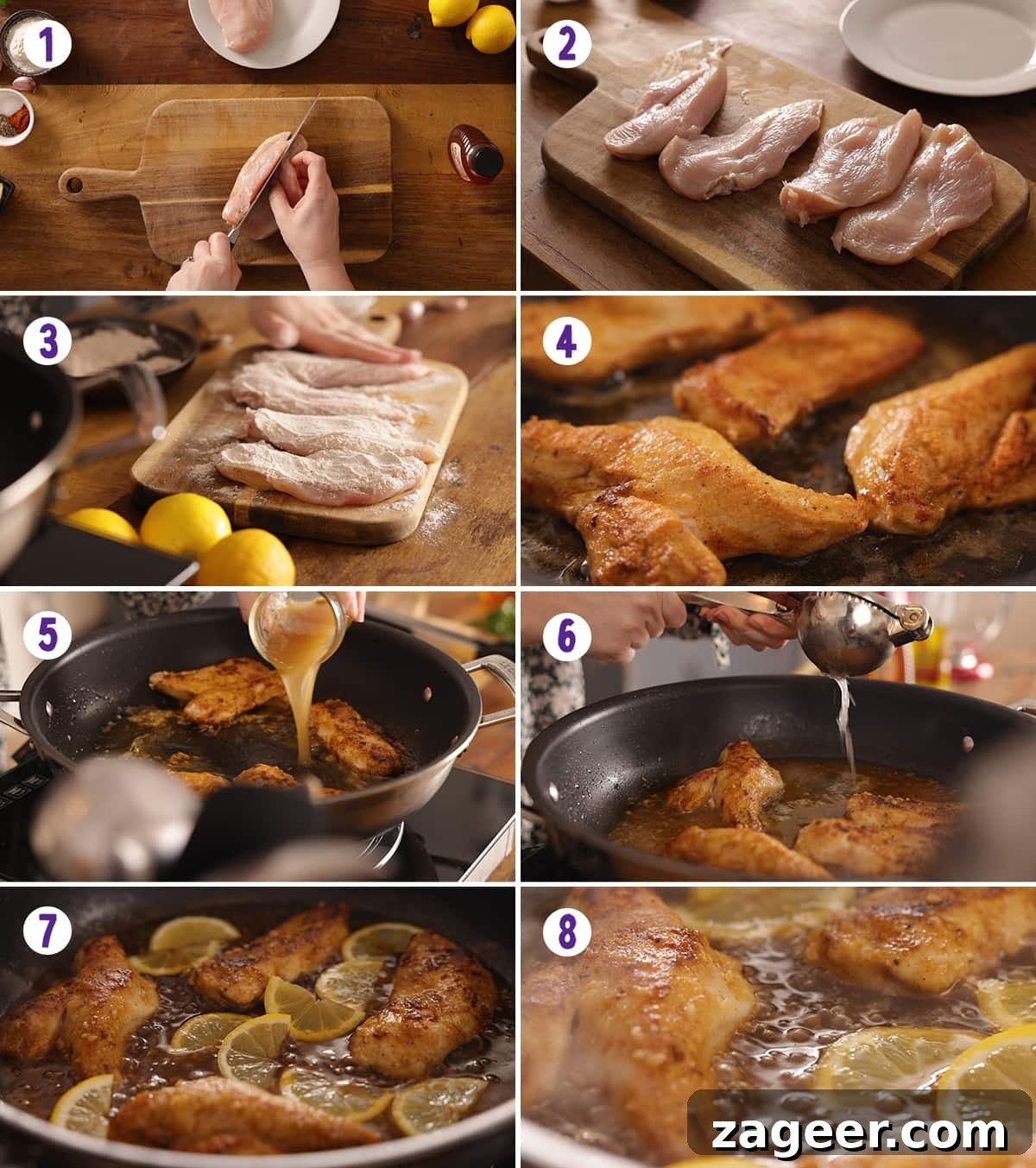 1
2
3
4
5
6
7
8
zageer.com