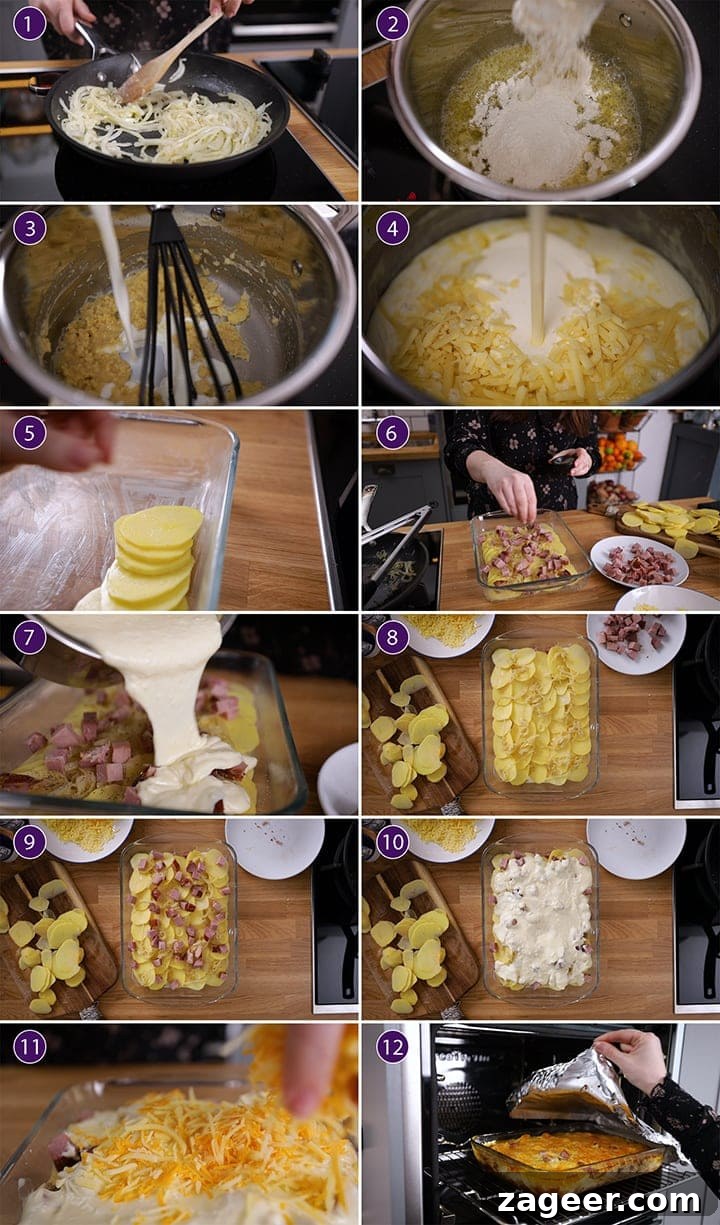 1
2
3
4
5
6
7
8
9
10
11
12
zageer.com