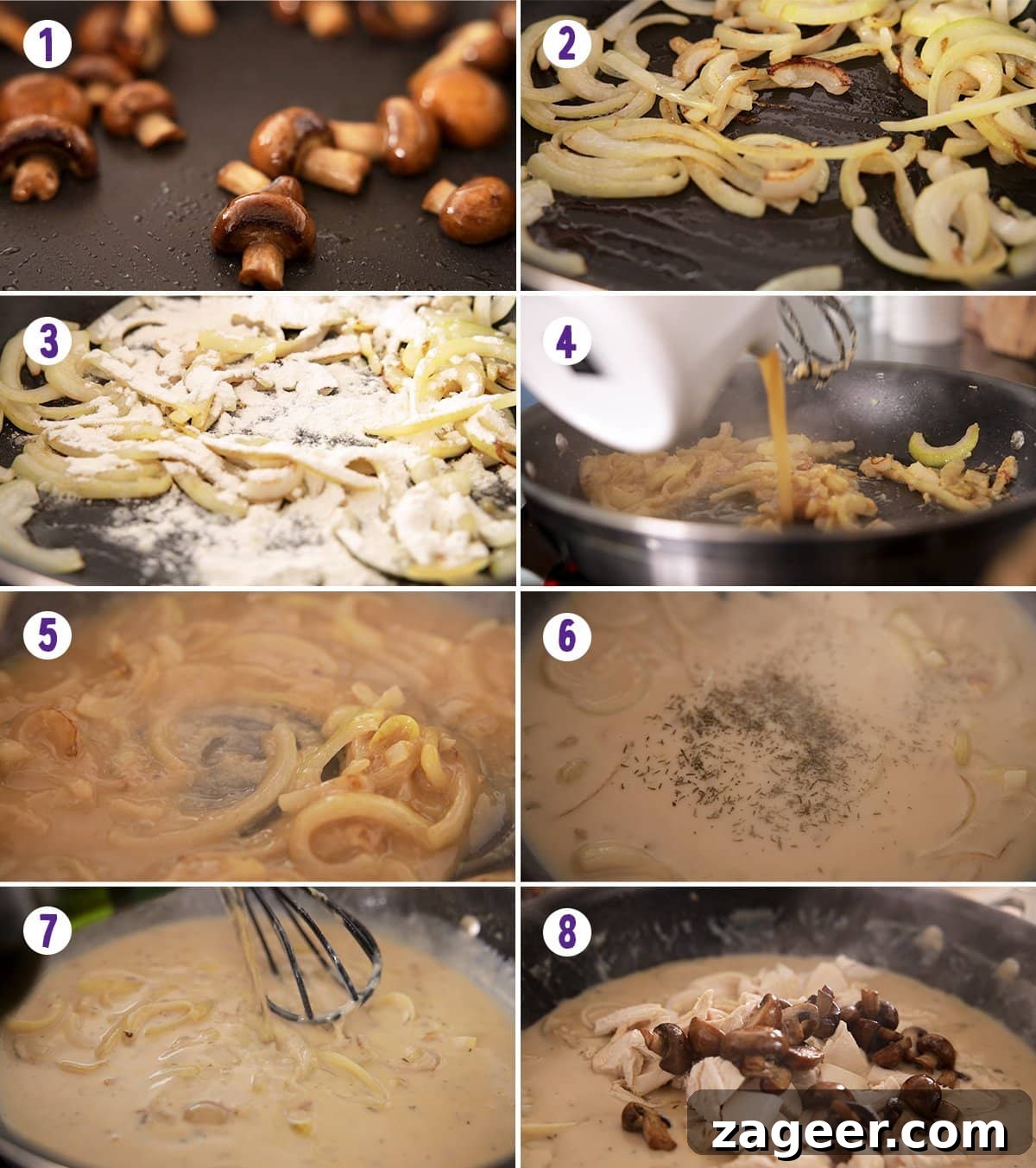 1
2
3
4
5
6
7
8
zageer.com