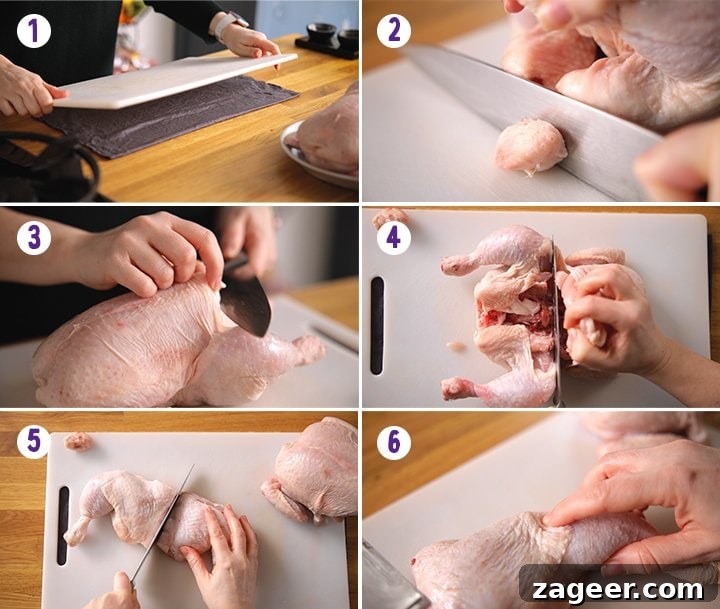 1
2
3
4
5
6
zageer.com