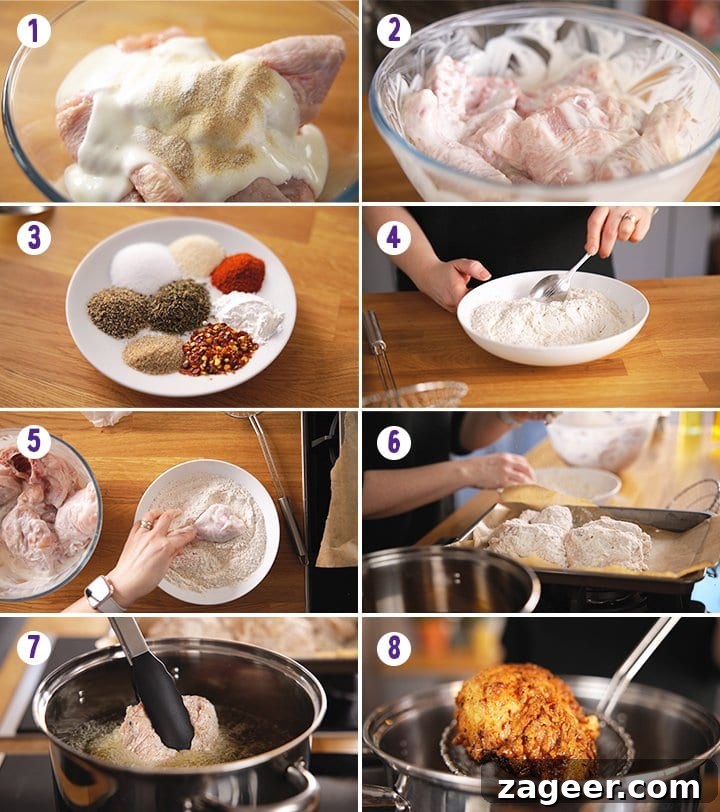 1
2
3
4
5
6
7
8
zageer.com