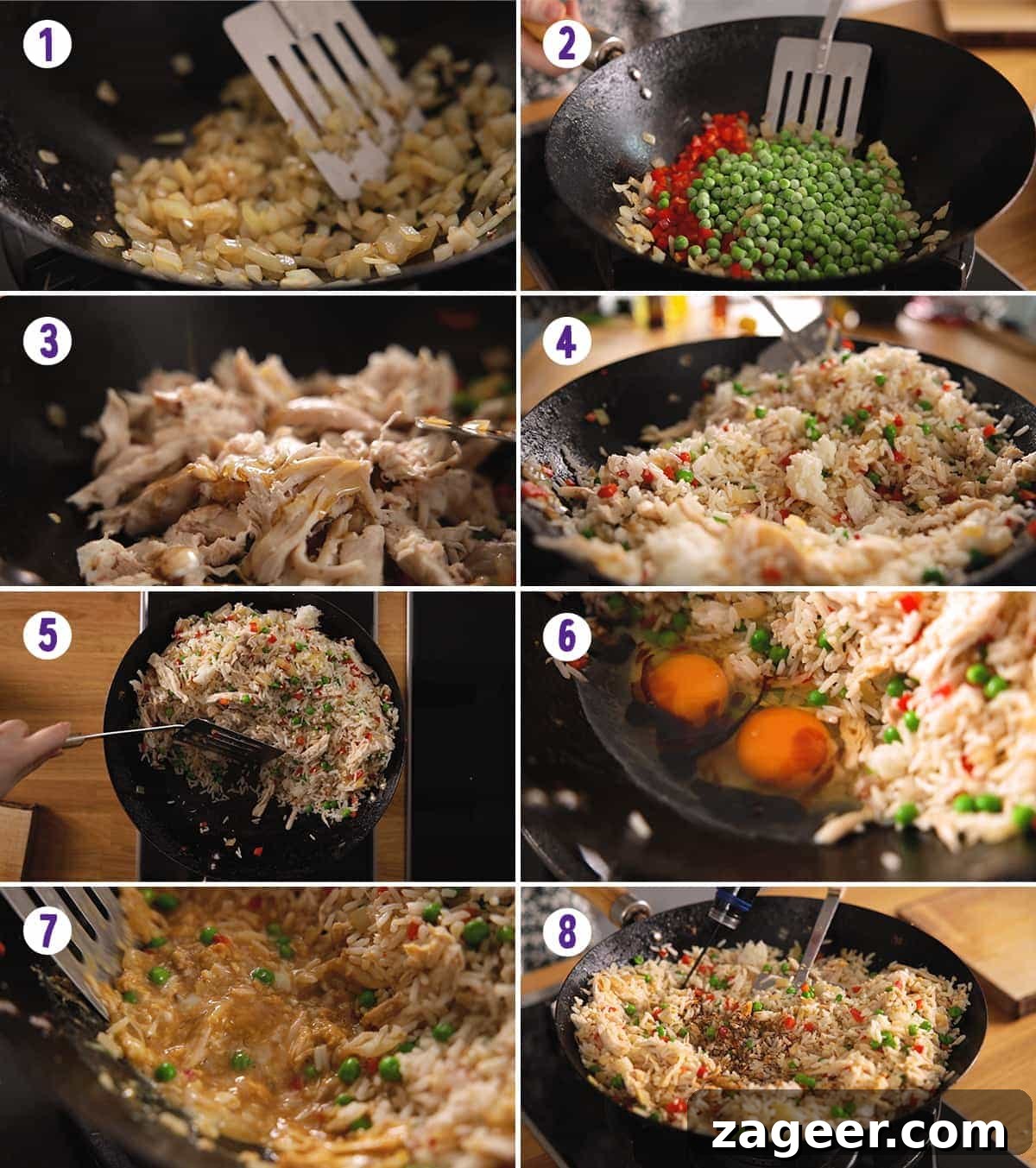 1

2

3

4

5

6

7

8

zageer.com