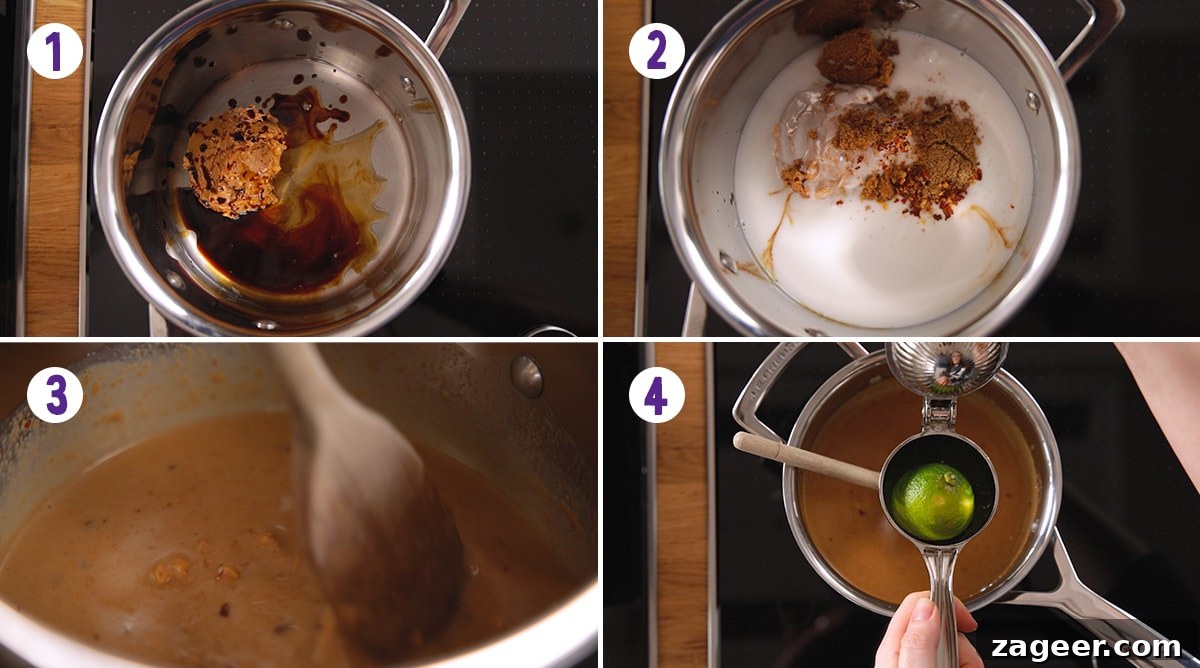 1
2
3
4
zageer.com