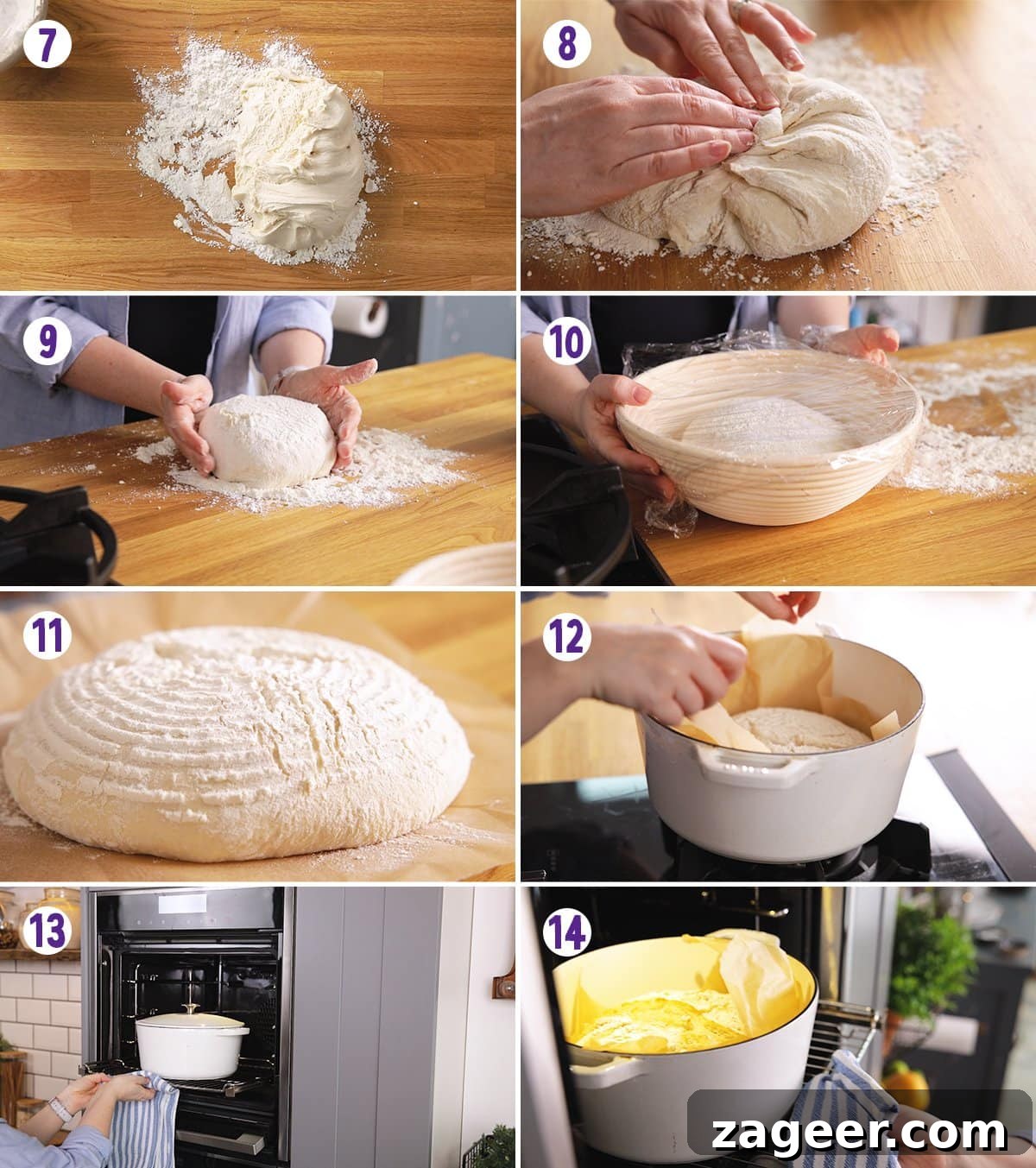 7
8
9
10
11
12
13
14
zageer.com