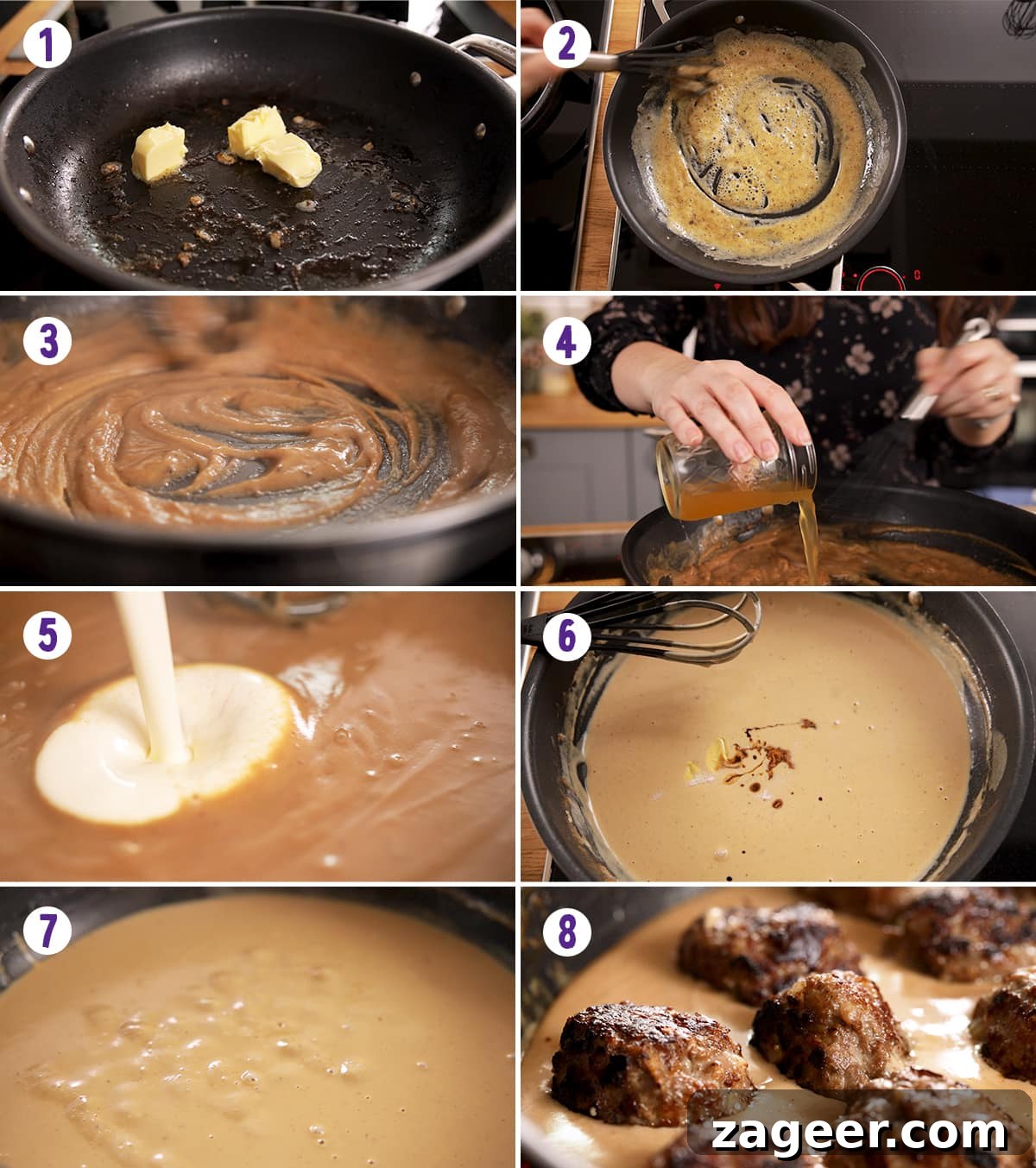 1
2
3
4
5
6
7
8
zageer.com