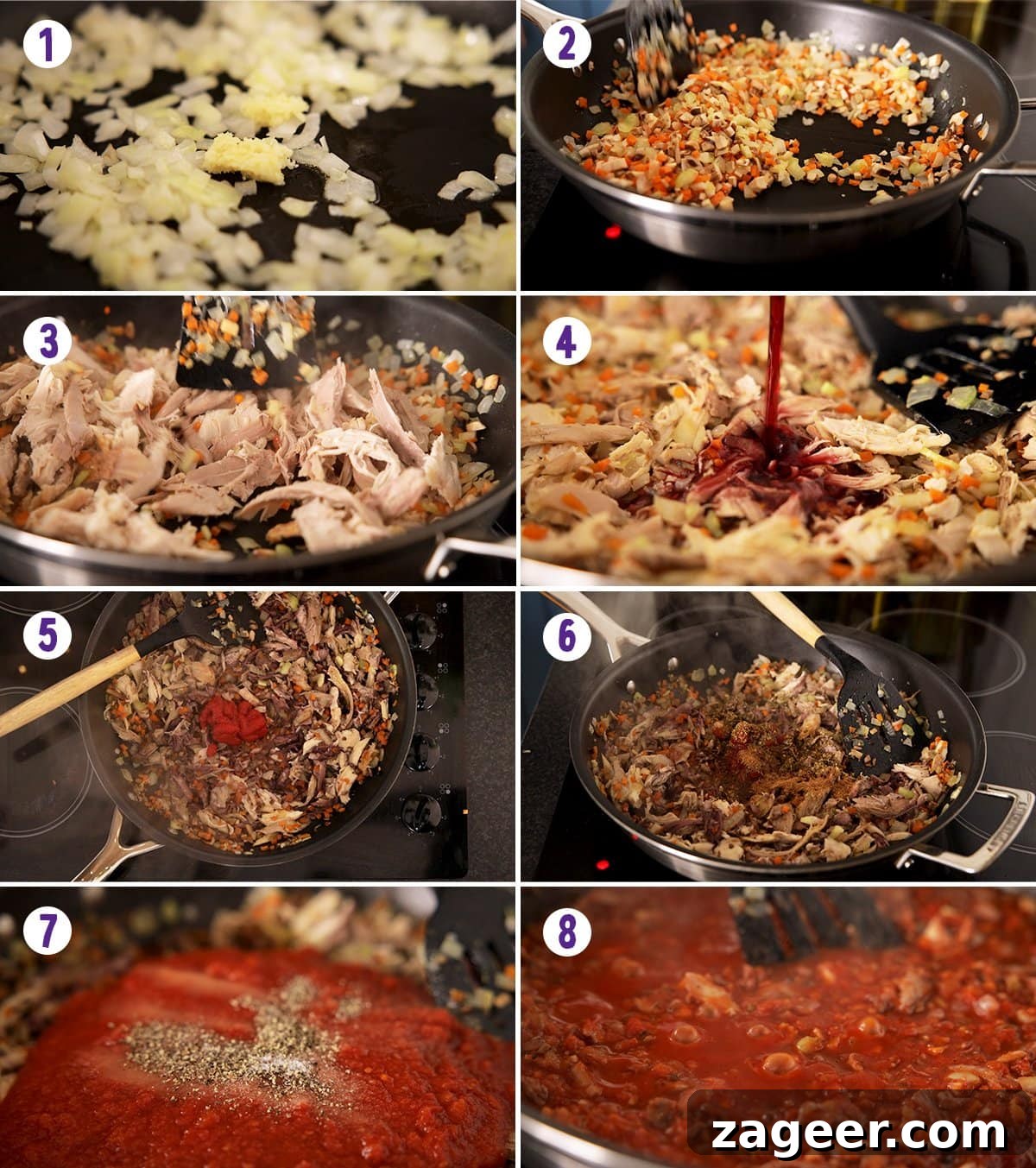 1

2

3

4

5

6

7

8

zageer.com