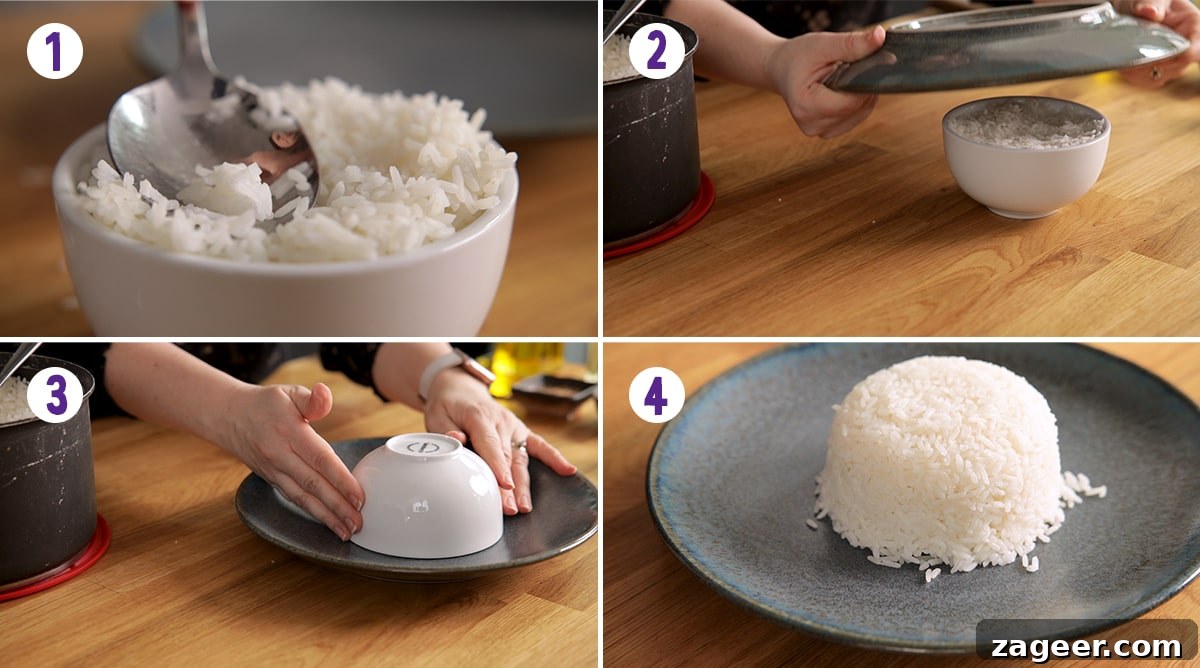 1
2
3
4
zageer.com