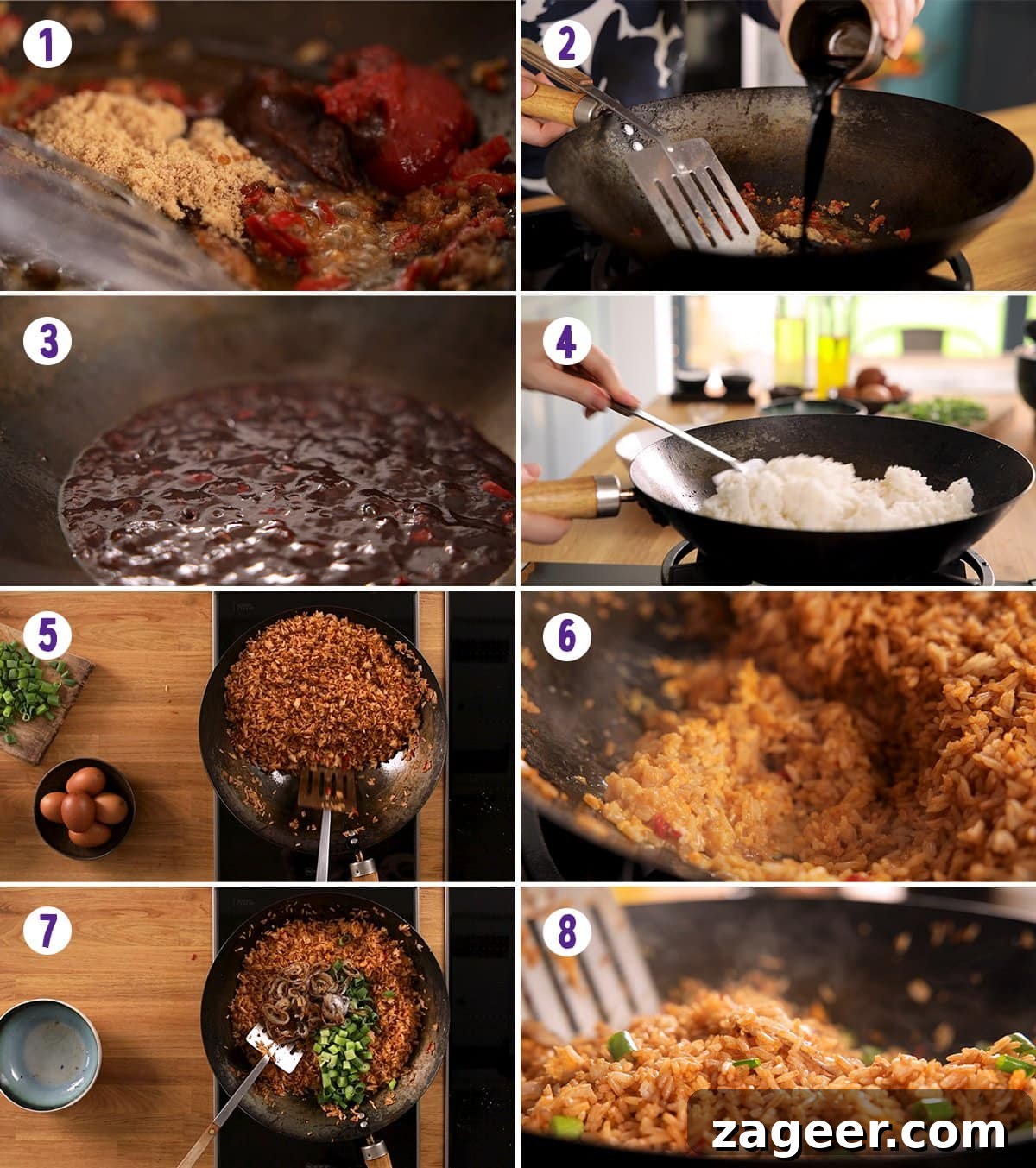 1
2
3
4
5
6
7
8
zageer.com