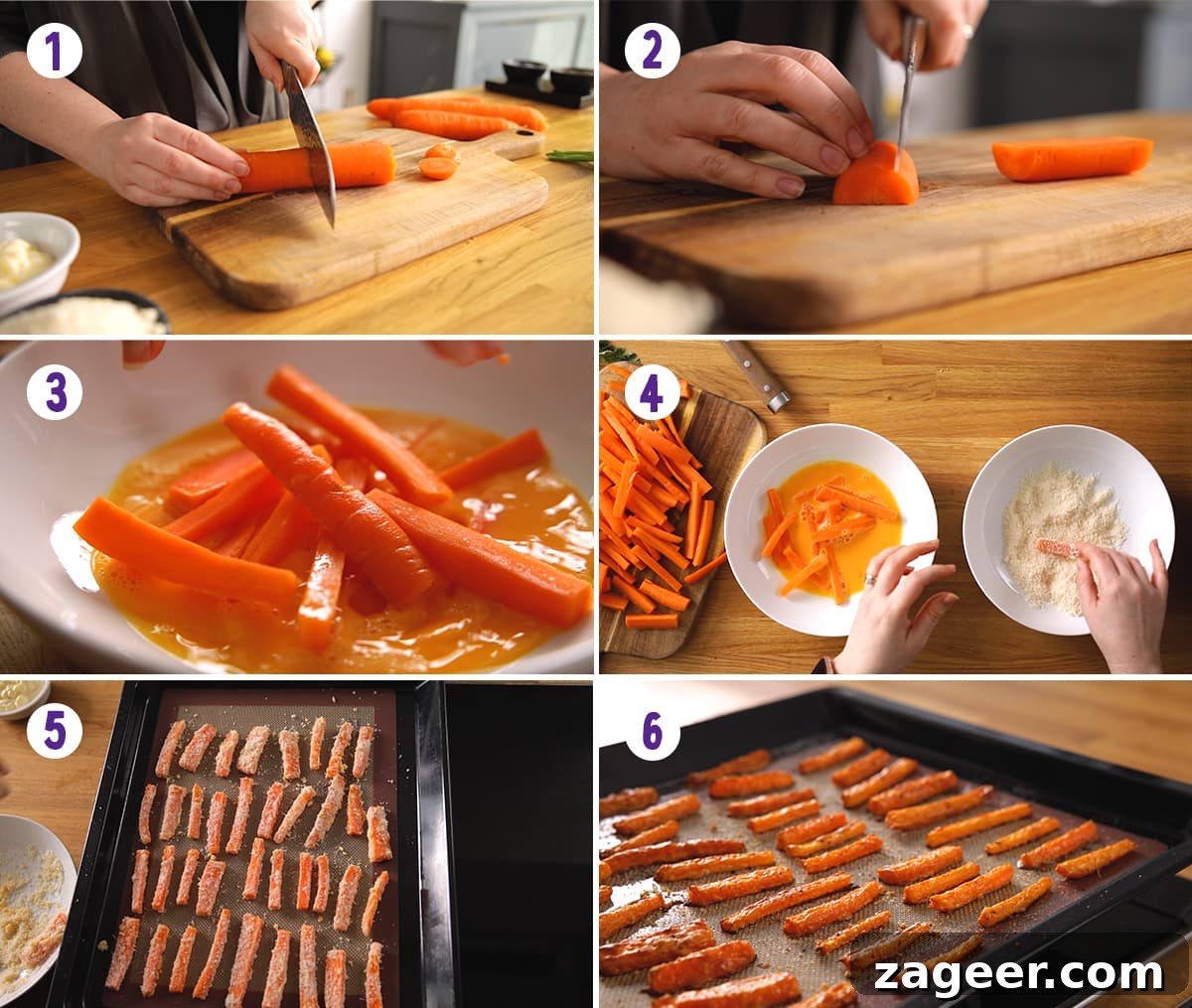 1
2
3
4
5
6
zageer.com